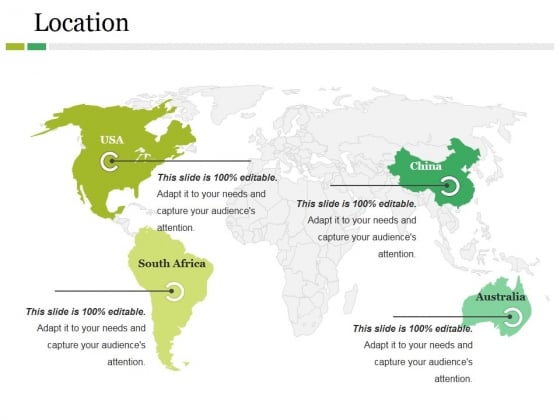 Location

USA

This slide is 100% editable. Adapt it to your needs and capture your audience's attention.

China

This slide is 100% editable. Adapt it to your needs and capture your audience's attention.

South Africa

This slide is 100% editable. Adapt it to your needs and capture your audience's attention.

Australia

This slide is 100% editable. Adapt it to your needs and capture your audience's attention.