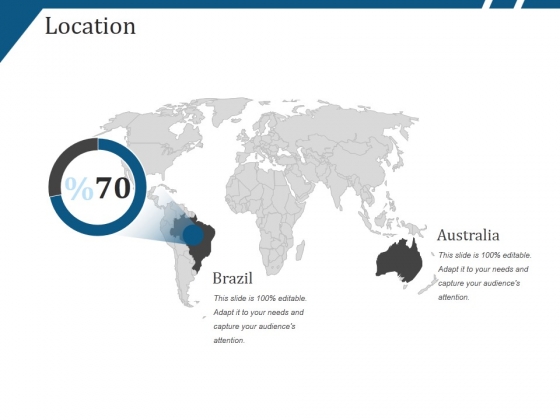 Location

%70

Brazil

This slide is 100% editable. Adapt it to your needs and capture your audience's attention.

Australia

This slide is 100% editable. Adapt it to your needs and capture your audience's attention.