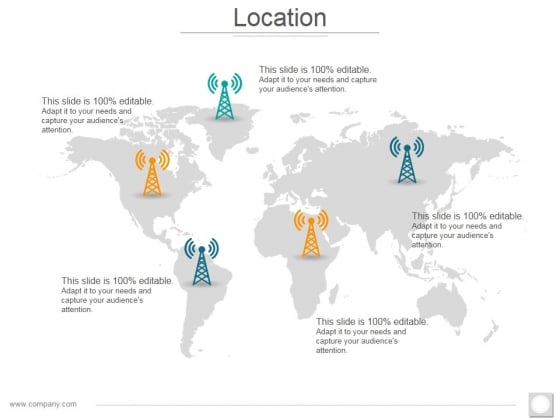 Location

This slide is 100% editable.
Adapt it to your needs and capture your audience's attention.

This slide is 100% editable.
Adapt it to your needs and capture your audience's attention.

This slide is 100% editable.
Adapt it to your needs and capture your audience's attention.

This slide is 100% editable.
Adapt it to your needs and capture your audience's attention.

This slide is 100% editable.
Adapt it to your needs and capture your audience's attention.

www.company.com