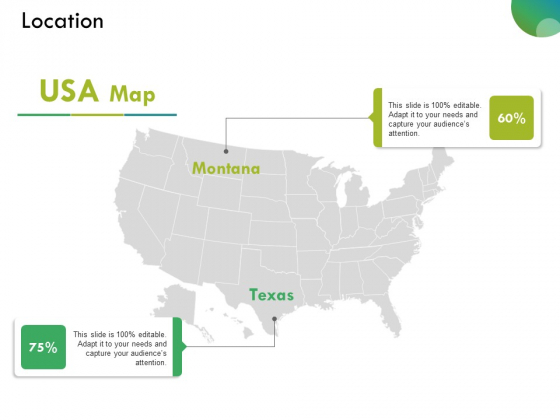 Location

USA Map

This slide is 100% editable. Adapt it to your needs and capture your audience's attention.

60%

Montana

Texas

75%

This slide is 100% editable. Adapt it to your needs and capture your audience's attention.