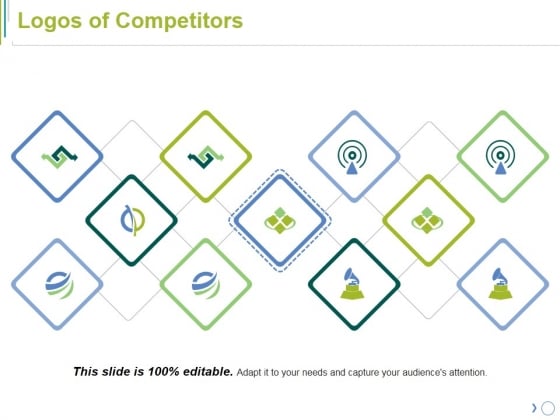 Logos of Competitors

This slide is 100% editable. Adapt it to your needs and capture your audience's attention.