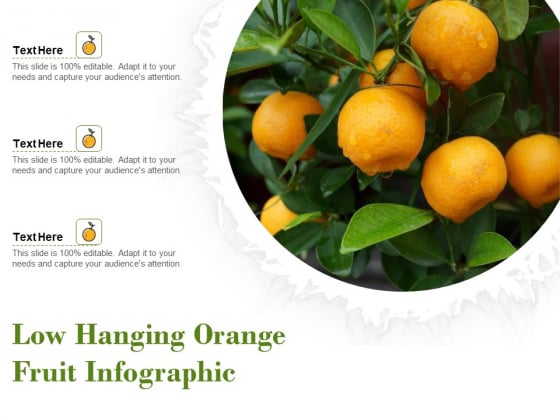 Text Here
This slide is 100% editable. Adapt it to your needs and capture your audience's attention.

Text Here
This slide is 100% editable. Adapt it to your needs and capture your audience's attention.

Text Here
This slide is 100% editable. Adapt it to your needs and capture your audience's attention.

Low Hanging Orange Fruit Infographic