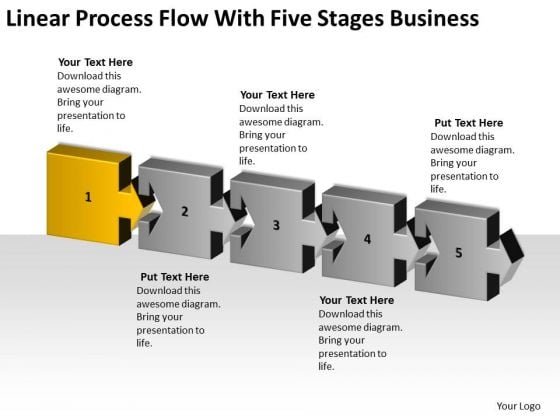 Linear Process Flow With Five Stages Business

Your Text Here
Download this awesome diagram. Bring your presentation to life.

Your Text Here
Download this awesome diagram. Bring your presentation to life.

Put Text Here
Download this awesome diagram. Bring your presentation to life.

1

2

3

4

5

Put Text Here
Download this awesome diagram. Bring your presentation to life.

Your Text Here
Download this awesome diagram. Bring your presentation to life.

Your Logo