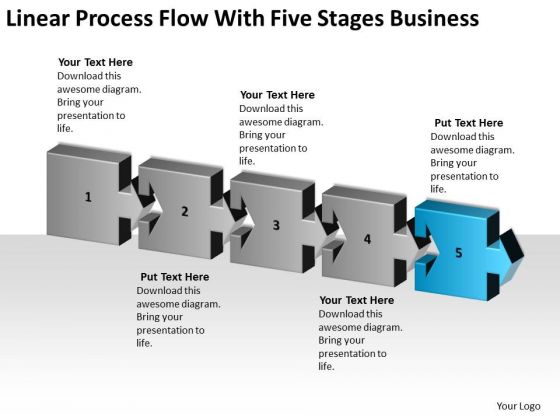 Linear Process Flow With Five Stages Business

Your Text Here
Download this awesome diagram. Bring your presentation to life.

Your Text Here
Download this awesome diagram. Bring your presentation to life.

Put Text Here
Download this awesome diagram. Bring your presentation to life.

1

2

3

4

5

Put Text Here
Download this awesome diagram. Bring your presentation to life.

Your Text Here
Download this awesome diagram. Bring your presentation to life.

Your Logo