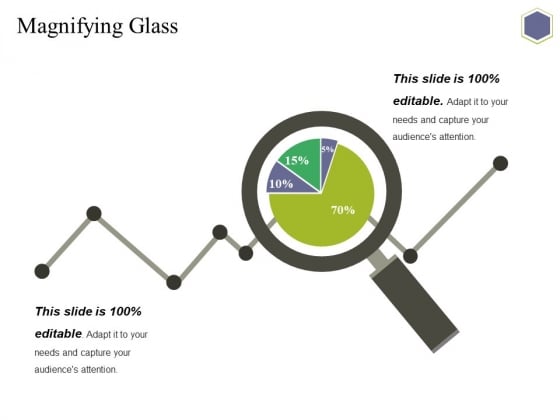 Magnifying Glass

This slide is 100% editable. Adapt it to your needs and capture your audience's attention.

5%

15%

10%

70%

This slide is 100% editable. Adapt it to your needs and capture your audience's attention.