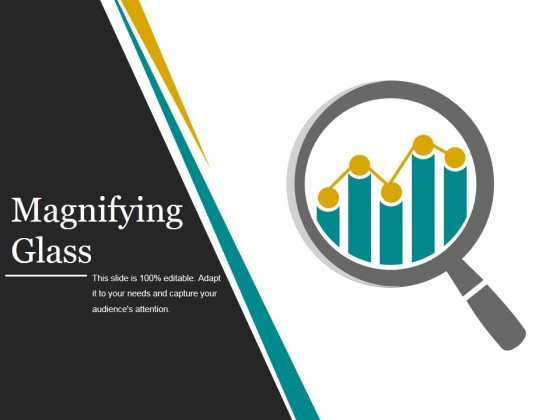 Magnifying Glass

This slide is 100% editable. Adapt it to your needs and capture your audience's attention.