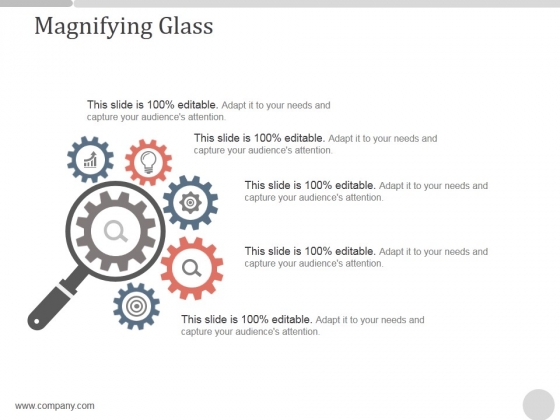 Magnifying Glass

This slide is 100% editable. Adapt it to your needs and capture your audience's attention.

This slide is 100% editable. Adapt it to your needs and capture your audience's attention.

This slide is 100% editable. Adapt it to your needs and capture your audience's attention.

This slide is 100% editable. Adapt it to your needs and capture your audience's attention.

This slide is 100% editable. Adapt it to your needs and capture your audience's attention.

www.company.com