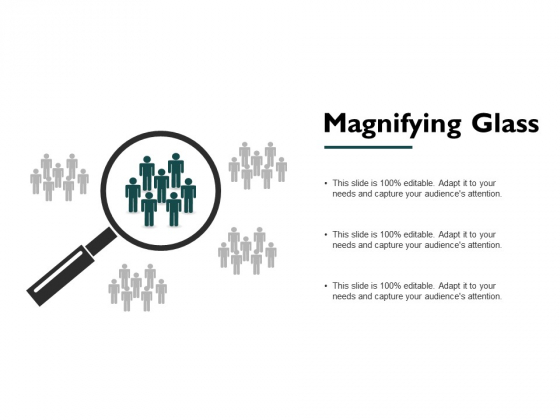 Magnifying Glass

• This slide is 100% editable. Adapt it to your needs and capture your audience's attention.

• This slide is 100% editable. Adapt it to your needs and capture your audience's attention.

• This slide is 100% editable. Adapt it to your needs and capture your audience's attention.