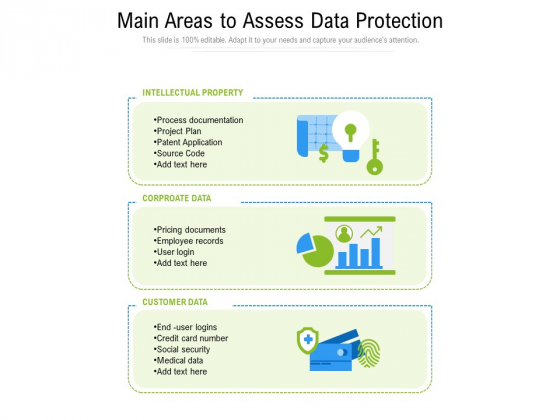 Main Areas to Assess Data Protection

This slide is 100% editable. Adapt it to your needs and capture your audience's attention.

INTELLECTUAL PROPERTY

•Process documentation
•Project Plan
•Patent Application
•Source Code
•Add text here

CORPROATE DATA

•Pricing documents
•Employee records
•User login
•Add text here

CUSTOMER DATA

•End -user logins
•Credit card number
•Social security
•Medical data
•Add text here