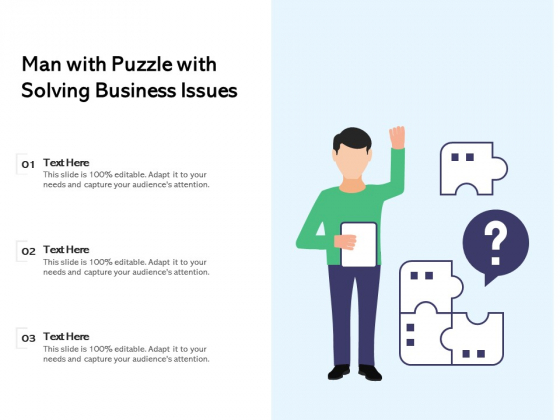 Man with Puzzle with Solving Business Issues

01 Text Here
This slide is 100% editable. Adapt it to your needs and capture your audience's attention.

02 Text Here
This slide is 100% editable. Adapt it to your needs and capture your audience's attention.

03 Text Here
This slide is 100% editable. Adapt it to your needs and capture your audience's attention.

?