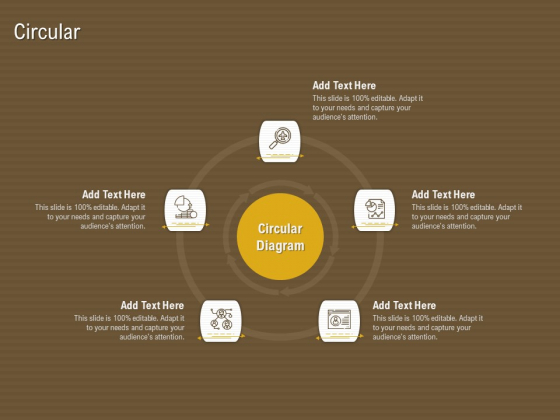 Circular

Add Text Here
This slide is 100% editable. Adapt it to your needs and capture your audience's attention.

Add Text Here
This slide is 100% editable. Adapt it to your needs and capture your audience's attention.

Circular Diagram

Add Text Here
This slide is 100% editable. Adapt it to your needs and capture your audience's attention.

Add Text Here
This slide is 100% editable. Adapt it to your needs and capture your audience's attention.

Add Text Here
This slide is 100% editable. Adapt it to your needs and capture your audience's attention.