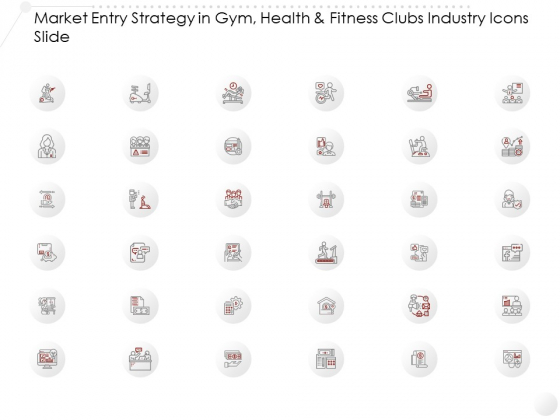 Market Entry Strategy in Gym, Health & Fitness Clubs Industry Icons Slide