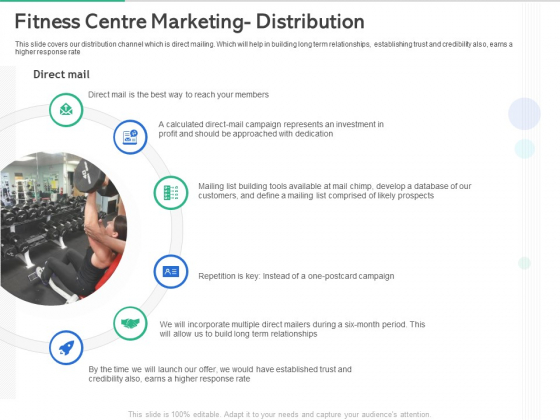 Fitness Centre Marketing- Distribution

This slide covers our distribution channel which is direct mailing. Which will help in building long term relationships, establishing trust and credibility also, earns a higher response rate

Direct mail

Direct mail is the best way to reach your members

A calculated direct-mail campaign represents an investment in profit and should be approached with dedication

Mailing list building tools available at mail chimp, develop a database of our customers, and define a mailing list comprised of likely prospects

Repetition is key: Instead of a one-postcard campaign

We will incorporate multiple direct mailers during a six-month period. This will allow us to build long term relationships

By the time we will launch our offer, we would have established trust and credibility also, earns a higher response rate

This slide is 100% editable. Adapt it to your needs and capture your audience's attention.