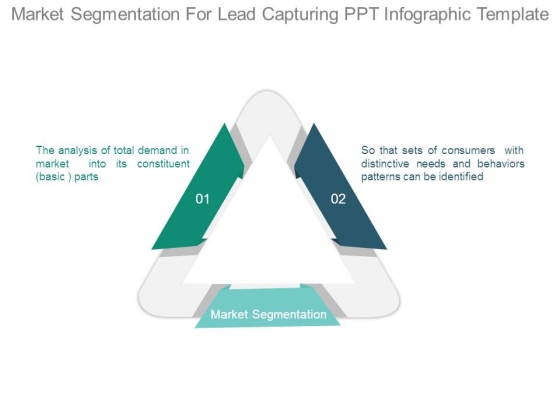 Market Segmentation For Lead Capturing PPT Infographic Template

The analysis of total demand in market into its constituent (basic ) parts

01

02

So that sets of consumers with distinctive needs and behaviors patterns can be identified

Market Segmentation