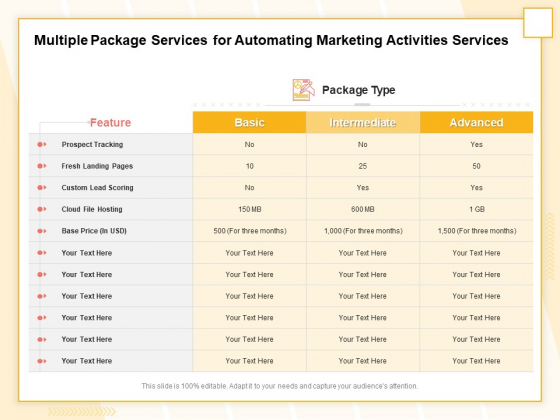 Multiple Package Services for Automating Marketing Activities Services

Package Type

| Feature | Basic | Intermediate | Advanced |
|---|---|---|---|
| Prospect Tracking | No | No | Yes |
| Fresh Landing Pages | 10 | 25 | 50 |
| Custom Lead Scoring | No | Yes | Yes |
| Cloud File Hosting | 150 MB | 600 MB | 1 GB |
| Base Price (In USD) | 500 (For three months) | 1,000 (For three months) | 1,500 (For three months) |
| Your Text Here | Your Text Here | Your Text Here | Your Text Here |
| Your Text Here | Your Text Here | Your Text Here | Your Text Here |
| Your Text Here | Your Text Here | Your Text Here | Your Text Here |
| Your Text Here | Your Text Here | Your Text Here | Your Text Here |
| Your Text Here | Your Text Here | Your Text Here | Your Text Here |
| Your Text Here | Your Text Here | Your Text Here | Your Text Here |

This slide is 100% editable. Adapt it to your needs and capture your audience's attention.