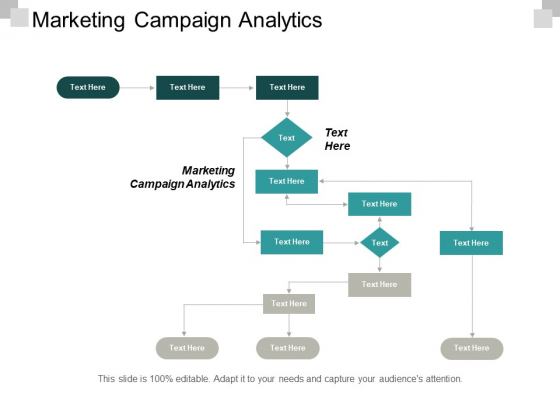 Marketing Campaign Analytics

Text Here

Text Here

Text Here

Text

Text Here

Marketing Campaign Analytics

Text Here

Text Here

Text Here

Text

Text Here

Text Here

Text Here

Text Here

Text Here

Text Here

This slide is 100% editable. Adapt it to your needs and capture your audience's attention.