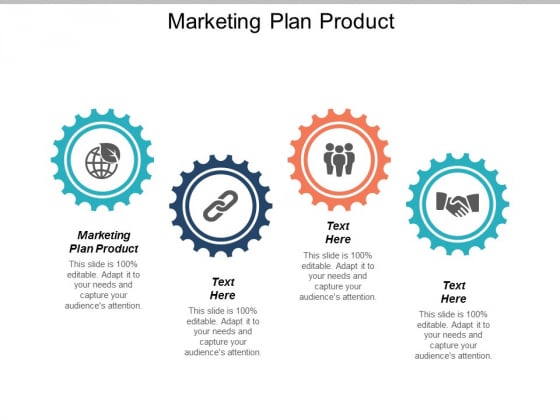 Marketing Plan Product

Marketing Plan Product
This slide is 100% editable. Adapt it to your needs and capture your audience's attention.

Text Here
This slide is 100% editable. Adapt it to your needs and capture your audience's attention.

Text Here
This slide is 100% editable. Adapt it to your needs and capture your audience's attention.

Text Here
This slide is 100% editable. Adapt it to your needs and capture your audience's attention.