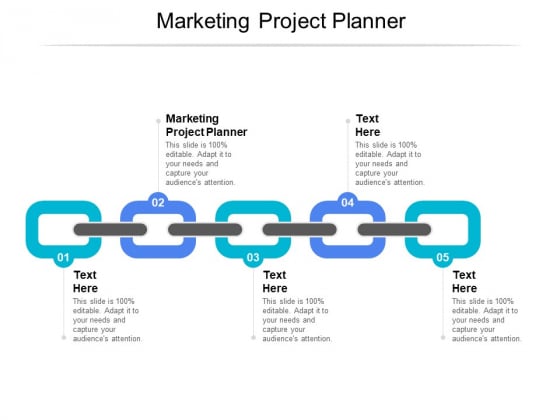 Marketing Project Planner

01

Text Here

This slide is 100% editable. Adapt it to your needs and capture your audience's attention.

02

Marketing Project Planner

This slide is 100% editable. Adapt it to your needs and capture your audience's attention.

03

Text Here

This slide is 100% editable. Adapt it to your needs and capture your audience's attention.

04

Text Here

This slide is 100% editable. Adapt it to your needs and capture your audience's attention.

05

Text Here

This slide is 100% editable. Adapt it to your needs and capture your audience's attention.