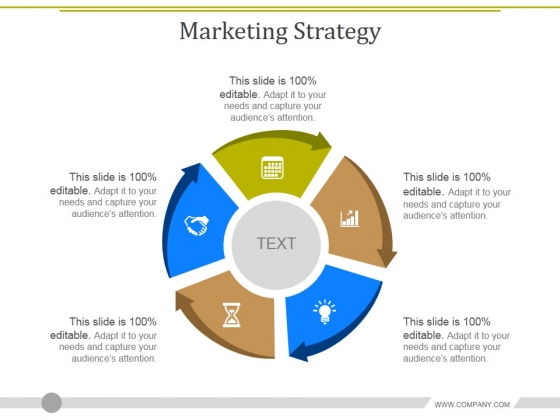 Marketing Strategy

This slide is 100% editable. Adapt it to your needs and capture your audience's attention.

This slide is 100% editable. Adapt it to your needs and capture your audience's attention.

This slide is 100% editable. Adapt it to your needs and capture your audience's attention.

TEXT

This slide is 100% editable. Adapt it to your needs and capture your audience's attention.

This slide is 100% editable. Adapt it to your needs and capture your audience's attention.

WWW.COMPANY.COM