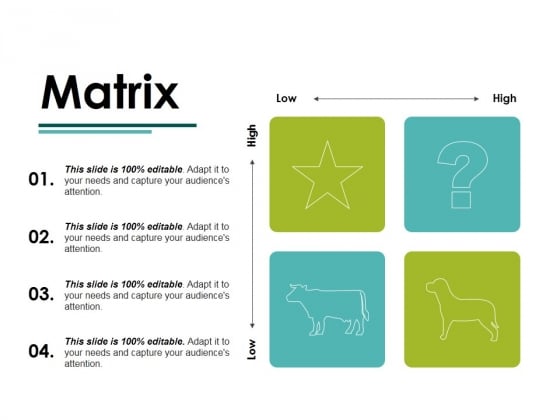 Matrix

01. This slide is 100% editable. Adapt it to your needs and capture your audience's attention.

02. This slide is 100% editable. Adapt it to your needs and capture your audience's attention.

03. This slide is 100% editable. Adapt it to your needs and capture your audience's attention.

04. This slide is 100% editable. Adapt it to your needs and capture your audience's attention.

Low

High

High

Low