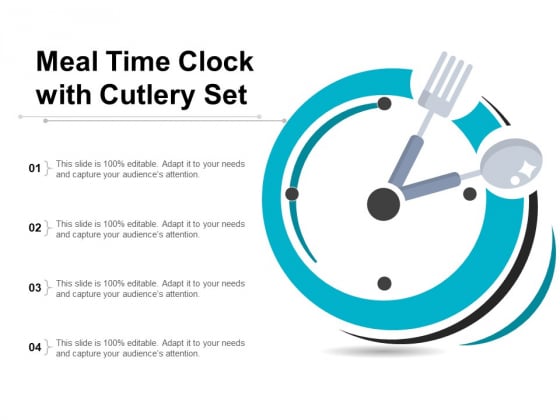 Meal Time Clock with Cutlery Set

01 This slide is 100% editable. Adapt it to your needs and capture your audience's attention.

02 This slide is 100% editable. Adapt it to your needs and capture your audience's attention.

03 This slide is 100% editable. Adapt it to your needs and capture your audience's attention.

04 This slide is 100% editable. Adapt it to your needs and capture your audience's attention.