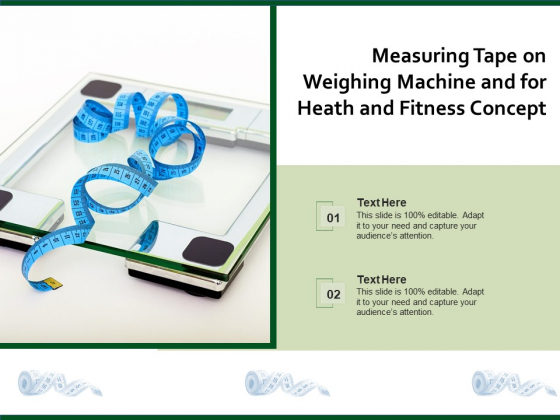 Measuring Tape on Weighing Machine and for Heath and Fitness Concept

01

Text Here

This slide is 100% editable. Adapt it to your need and capture your audience's attention.

02

Text Here

This slide is 100% editable. Adapt it to your need and capture your audience's attention.