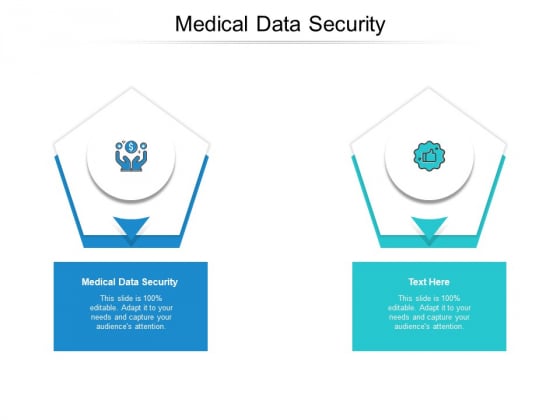 Medical Data Security

Medical Data Security

This slide is 100% editable. Adapt it to your needs and capture your audience's attention.

Text Here

This slide is 100% editable. Adapt it to your needs and capture your audience's attention.