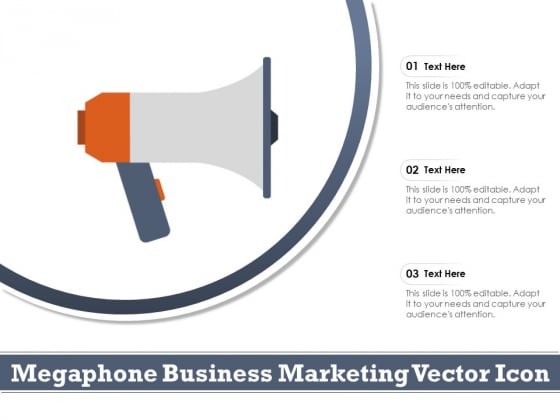 01 Text Here

This slide is 100% editable. Adapt it to your needs and capture your audience's attention.

02 Text Here

This slide is 100% editable. Adapt it to your needs and capture your audience's attention.

03 Text Here

This slide is 100% editable. Adapt it to your needs and capture your audience's attention.

Megaphone Business Marketing Vector Icon