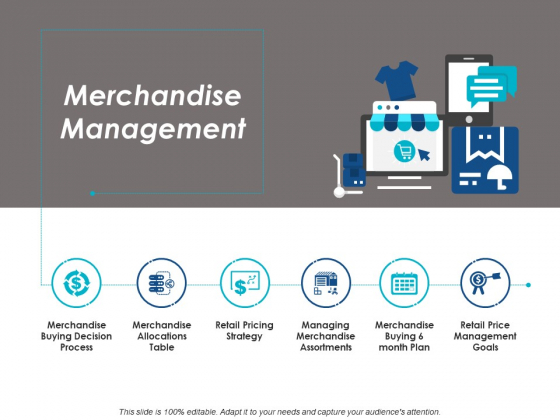 Merchandise Management

Merchandise Buying Decision Process

Merchandise Allocations Table

Retail Pricing Strategy

Managing Merchandise Assortments

Merchandise Buying 6 month Plan

Retail Price Management Goals

This slide is 100% editable. Adapt it to your needs and capture your audience's attention.