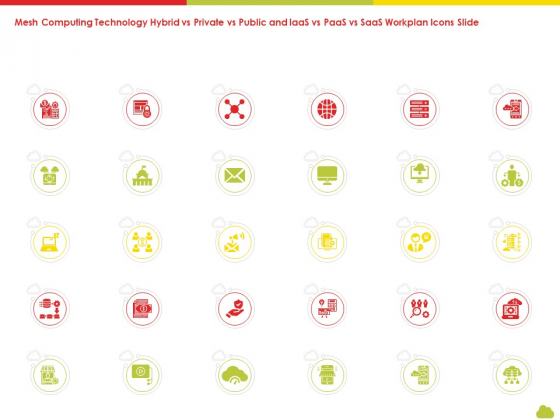 Mesh Computing Technology Hybrid vs Private vs Public and IaaS vs PaaS vs SaaS Workplan Icons Slide