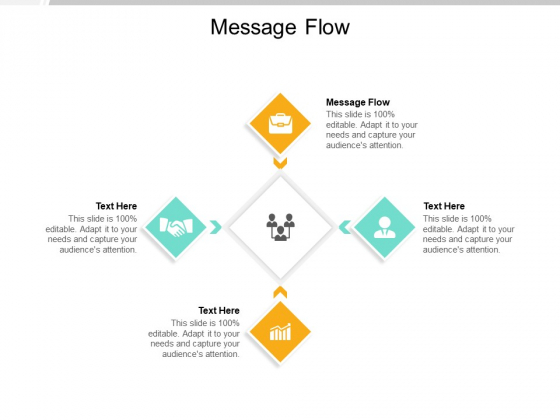 Message Flow

Message Flow
This slide is 100% editable. Adapt it to your needs and capture your audience's attention.

Text Here
This slide is 100% editable. Adapt it to your needs and capture your audience's attention.

Text Here
This slide is 100% editable. Adapt it to your needs and capture your audience's attention.

Text Here
This slide is 100% editable. Adapt it to your needs and capture your audience's attention.