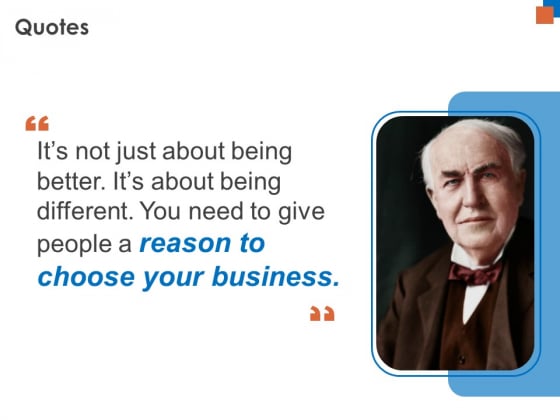 Quotes

“
It’s not just about being better. It’s about being different. You need to give people a reason to choose your business.
”