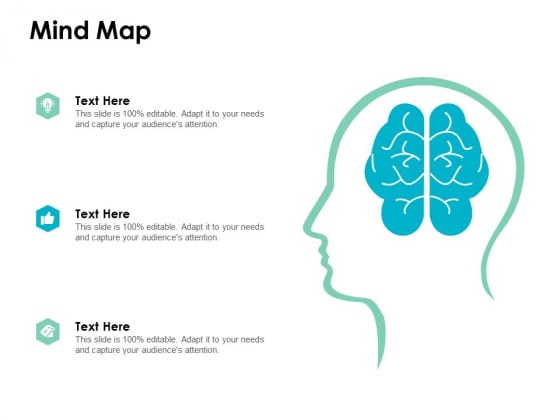 Mind Map

Text Here
This slide is 100% editable. Adapt it to your needs and capture your audience's attention.

Text Here
This slide is 100% editable. Adapt it to your needs and capture your audience's attention.

Text Here
This slide is 100% editable. Adapt it to your needs and capture your audience's attention.