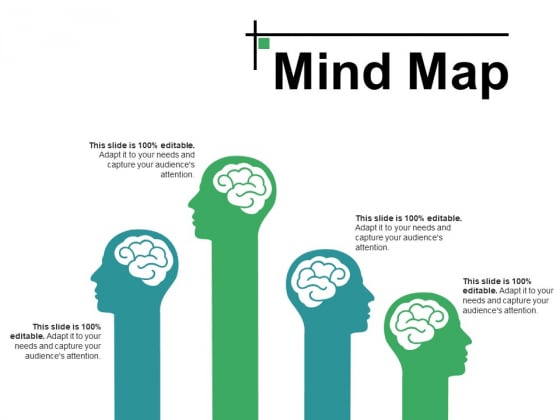 Mind Map

This slide is 100% editable. Adapt it to your needs and capture your audience's attention.

This slide is 100% editable. Adapt it to your needs and capture your audience's attention.

This slide is 100% editable. Adapt it to your needs and capture your audience's attention.

This slide is 100% editable. Adapt it to your needs and capture your audience's attention.