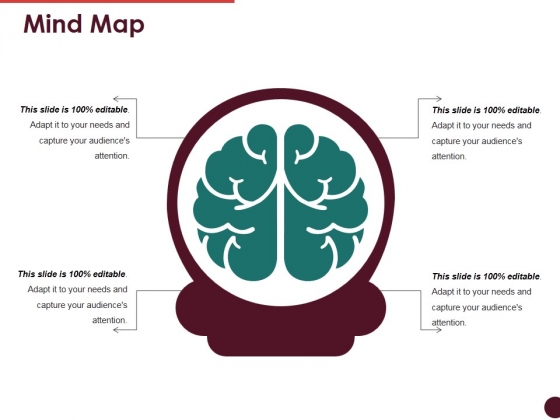 Mind Map

This slide is 100% editable. Adapt it to your needs and capture your audience's attention.

This slide is 100% editable. Adapt it to your needs and capture your audience's attention.

This slide is 100% editable. Adapt it to your needs and capture your audience's attention.

This slide is 100% editable. Adapt it to your needs and capture your audience's attention.