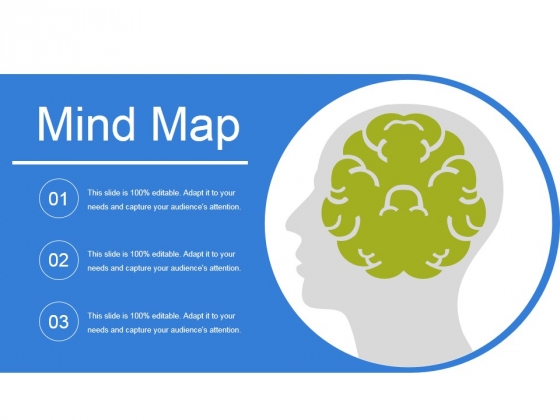 Mind Map

01
This slide is 100% editable. Adapt it to your needs and capture your audience's attention.

02
This slide is 100% editable. Adapt it to your needs and capture your audience's attention.

03
This slide is 100% editable. Adapt it to your needs and capture your audience's attention.