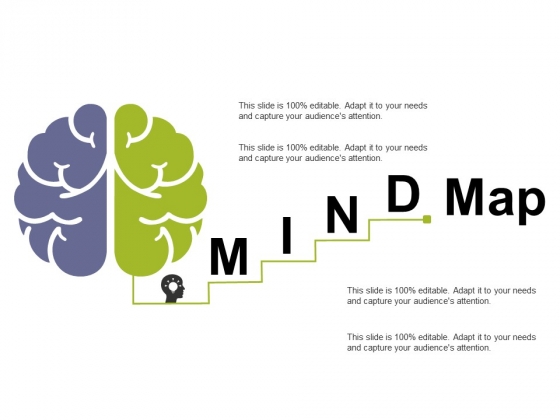 This slide is 100% editable. Adapt it to your needs and capture your audience's attention.

This slide is 100% editable. Adapt it to your needs and capture your audience's attention.

M I N D Map

This slide is 100% editable. Adapt it to your needs and capture your audience's attention.

This slide is 100% editable. Adapt it to your needs and capture your audience's attention.