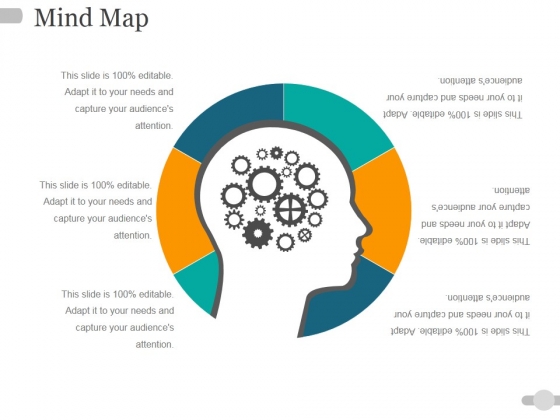 Mind Map

This slide is 100% editable. Adapt it to your needs and capture your audience's attention.

This slide is 100% editable. Adapt it to your needs and capture your audience's attention.

This slide is 100% editable. Adapt it to your needs and capture your audience's attention.

This slide is 100% editable. Adapt it to your needs and capture your audience's attention.

This slide is 100% editable. Adapt it to your needs and capture your audience's attention.

This slide is 100% editable. Adapt it to your needs and capture your audience's attention.