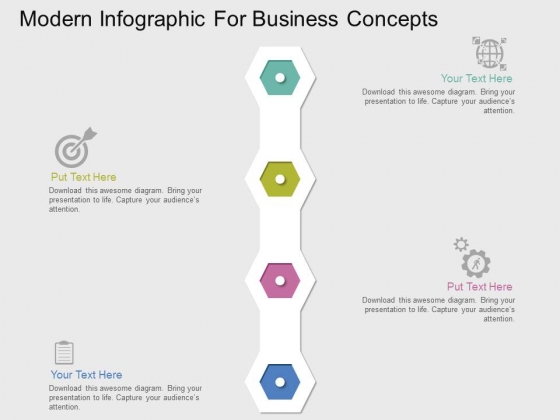 Modern Infographic For Business Concepts

Your Text Here
Download this awesome diagram. Bring your presentation to life. Capture your audience's attention.

Put Text Here
Download this awesome diagram. Bring your presentation to life. Capture your audience's attention.

Put Text Here
Download this awesome diagram. Bring your presentation to life. Capture your audience's attention.

Your Text Here
Download this awesome diagram. Bring your presentation to life. Capture your audience's attention.