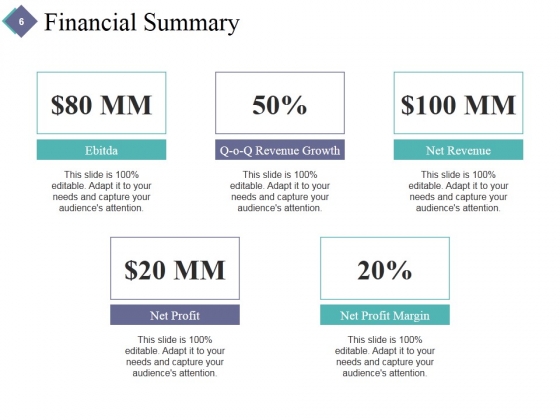 6

Financial Summary

\$80 MM

Ebitda

This slide is 100% editable. Adapt it to your needs and capture your audience's attention.

50%

Q-o-Q Revenue Growth

This slide is 100% editable. Adapt it to your needs and capture your audience's attention.

\$100 MM

Net Revenue

This slide is 100% editable. Adapt it to your needs and capture your audience's attention.

\$20 MM

Net Profit

This slide is 100% editable. Adapt it to your needs and capture your audience's attention.

20%

Net Profit Margin

This slide is 100% editable. Adapt it to your needs and capture your audience's attention.