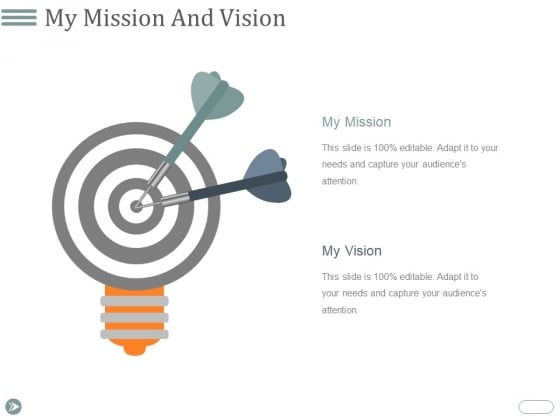 My Mission And Vision

My Mission

This slide is 100% editable. Adapt it to your needs and capture your audience's attention.

My Vision

This slide is 100% editable. Adapt it to your needs and capture your audience's attention.