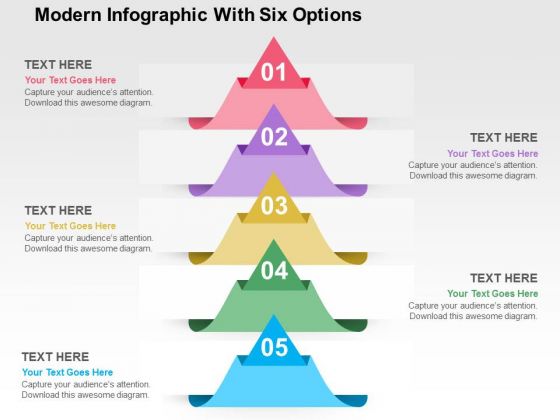 Modern Infographic With Six Options

TEXT HERE
Your Text Goes Here
Capture your audience's attention. Download this awesome diagram.

01

02

TEXT HERE
Your Text Goes Here
Capture your audience's attention. Download this awesome diagram.

TEXT HERE
Your Text Goes Here
Capture your audience's attention. Download this awesome diagram.

03

04

TEXT HERE
Your Text Goes Here
Capture your audience's attention. Download this awesome diagram.

TEXT HERE
Your Text Goes Here
Capture your audience's attention. Download this awesome diagram.

05