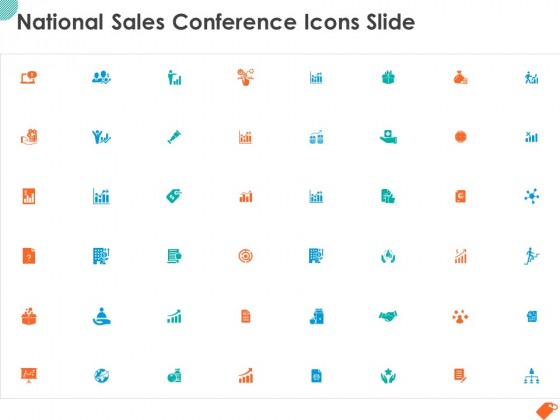 National Sales Conference Icons Slide