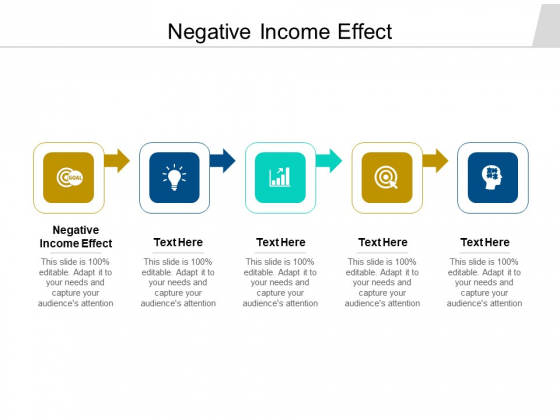 Negative Income Effect

GOAL

Negative Income Effect

This slide is 100% editable. Adapt it to your needs and capture your audience's attention

Text Here

This slide is 100% editable. Adapt it to your needs and capture your audience's attention

Text Here

This slide is 100% editable. Adapt it to your needs and capture your audience's attention

Text Here

This slide is 100% editable. Adapt it to your needs and capture your audience's attention

Text Here

This slide is 100% editable. Adapt it to your needs and capture your audience's attention