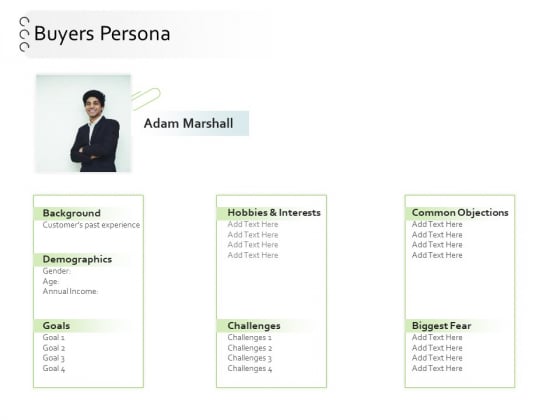 Buyers Persona

Adam Marshall

Background
Customer's past experience

Demographics
Gender:
Age:
Annual Income:

Goals
Goal 1
Goal 2
Goal 3
Goal 4

Hobbies & Interests
Add Text Here
Add Text Here
Add Text Here
Add Text Here

Challenges
Challenges 1
Challenges 2
Challenges 3
Challenges 4

Common Objections
Add Text Here
Add Text Here
Add Text Here
Add Text Here

Biggest Fear
Add Text Here
Add Text Here
Add Text Here
Add Text Here