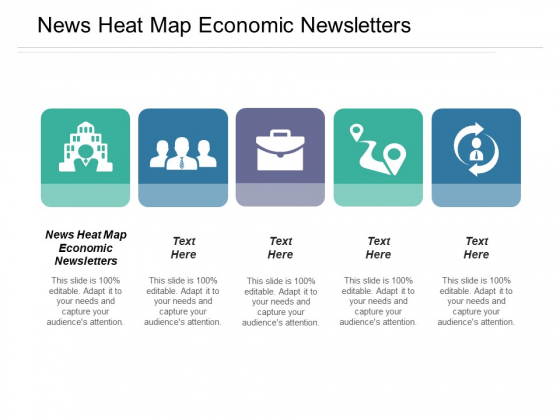 News Heat Map Economic Newsletters

News Heat Map Economic Newsletters

This slide is 100% editable. Adapt it to your needs and capture your audience's attention.

Text Here

This slide is 100% editable. Adapt it to your needs and capture your audience's attention.

Text Here

This slide is 100% editable. Adapt it to your needs and capture your audience's attention.

Text Here

This slide is 100% editable. Adapt it to your needs and capture your audience's attention.

Text Here

This slide is 100% editable. Adapt it to your needs and capture your audience's attention.