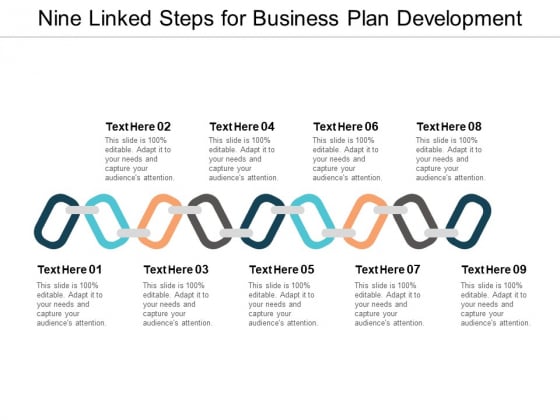 Nine Linked Steps for Business Plan Development

Text Here 02
This slide is 100% editable. Adapt it to your needs and capture your audience's attention.

Text Here 04
This slide is 100% editable. Adapt it to your needs and capture your audience's attention.

Text Here 06
This slide is 100% editable. Adapt it to your needs and capture your audience's attention.

Text Here 08
This slide is 100% editable. Adapt it to your needs and capture your audience's attention.

Text Here 01
This slide is 100% editable. Adapt it to your needs and capture your audience's attention.

Text Here 03
This slide is 100% editable. Adapt it to your needs and capture your audience's attention.

Text Here 05
This slide is 100% editable. Adapt it to your needs and capture your audience's attention.

Text Here 07
This slide is 100% editable. Adapt it to your needs and capture your audience's attention.

Text Here 09
This slide is 100% editable. Adapt it to your needs and capture your audience's attention.