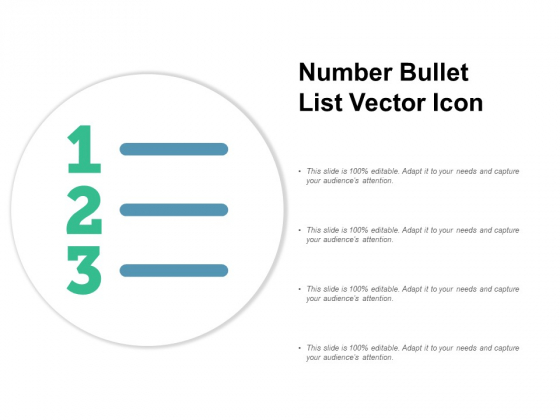 1
2
3

Number Bullet List Vector Icon

• This slide is 100% editable. Adapt it to your needs and capture your audience's attention.

• This slide is 100% editable. Adapt it to your needs and capture your audience's attention.

• This slide is 100% editable. Adapt it to your needs and capture your audience's attention.

• This slide is 100% editable. Adapt it to your needs and capture your audience's attention.