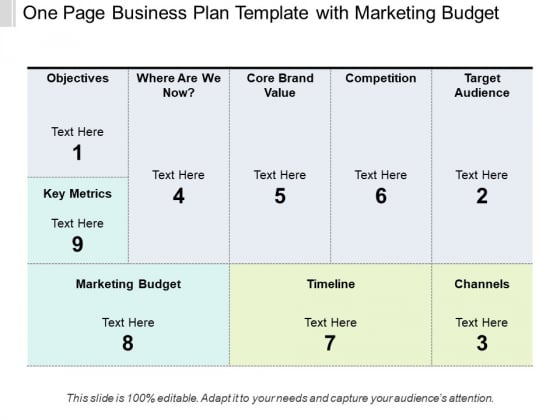 One Page Business Plan Template with Marketing Budget

Objectives

Text Here
1

Key Metrics

Text Here
9

Where Are We Now?

Text Here
4

Core Brand Value

Text Here
5

Competition

Text Here
6

Target Audience

Text Here
2

Marketing Budget

Text Here
8

Timeline

Text Here
7

Channels

Text Here
3

This slide is 100% editable. Adapt it to your needs and capture your audience's attention.