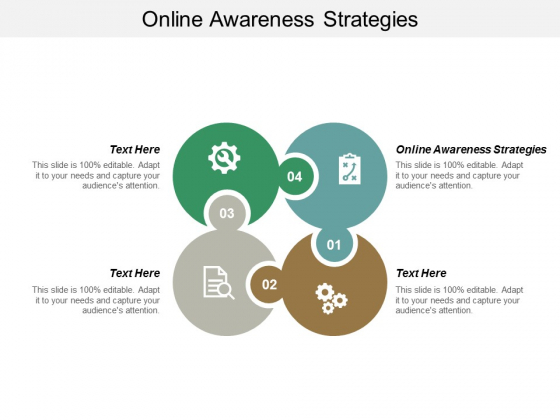 Online Awareness Strategies

Text Here
This slide is 100% editable. Adapt it to your needs and capture your audience's attention.

04

Online Awareness Strategies
This slide is 100% editable. Adapt it to your needs and capture your audience's attention.

03

01

Text Here
This slide is 100% editable. Adapt it to your needs and capture your audience's attention.

02

Text Here
This slide is 100% editable. Adapt it to your needs and capture your audience's attention.